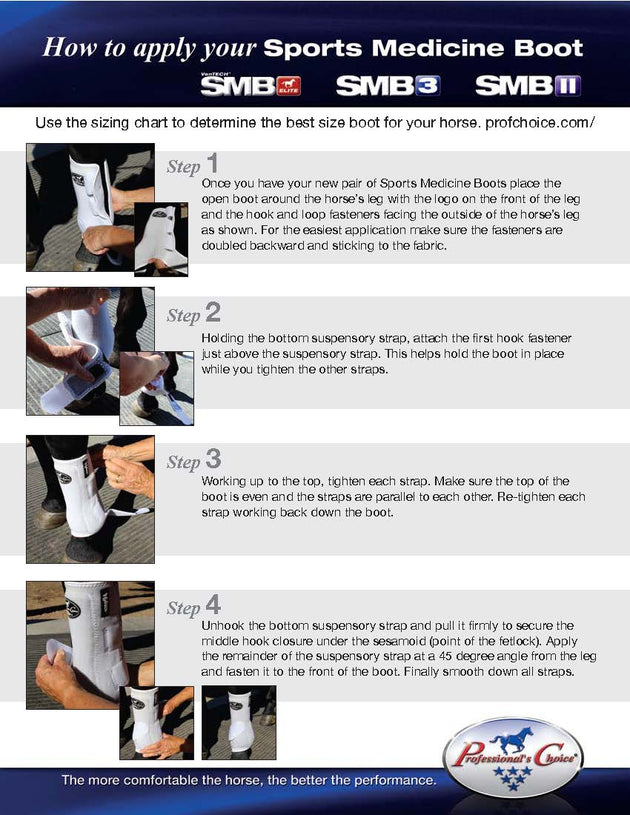 How to apply your Sports Medicine Boot

VenTECH SMB ELITE SMB3 SMBII

Use the sizing chart to determine the best size boot for your horse. profchoice.com/

Step 1
Once you have your new pair of Sports Medicine Boots place the open boot around the horse's leg with the logo on the front of the leg and the hook and loop fasteners facing the outside of the horse's leg as shown. For the easiest application make sure the fasteners are doubled backward and sticking to the fabric.

Step 2
Holding the bottom suspensory strap, attach the first hook fastener just above the suspensory strap. This helps hold the boot in place while you tighten the other straps.

Step 3
Working up to the top, tighten each strap. Make sure the top of the boot is even and the straps are parallel to each other. Re-tighten each strap working back down the boot.

Step 4
Unhook the bottom suspensory strap and pull it firmly to secure the middle hook closure under the sesamoid (point of the fetlock). Apply the remainder of the suspensory strap at a 45 degree angle from the leg and fasten it to the front of the boot. Finally smooth down all straps.

Professional's Choice

The more comfortable the horse, the better the performance.